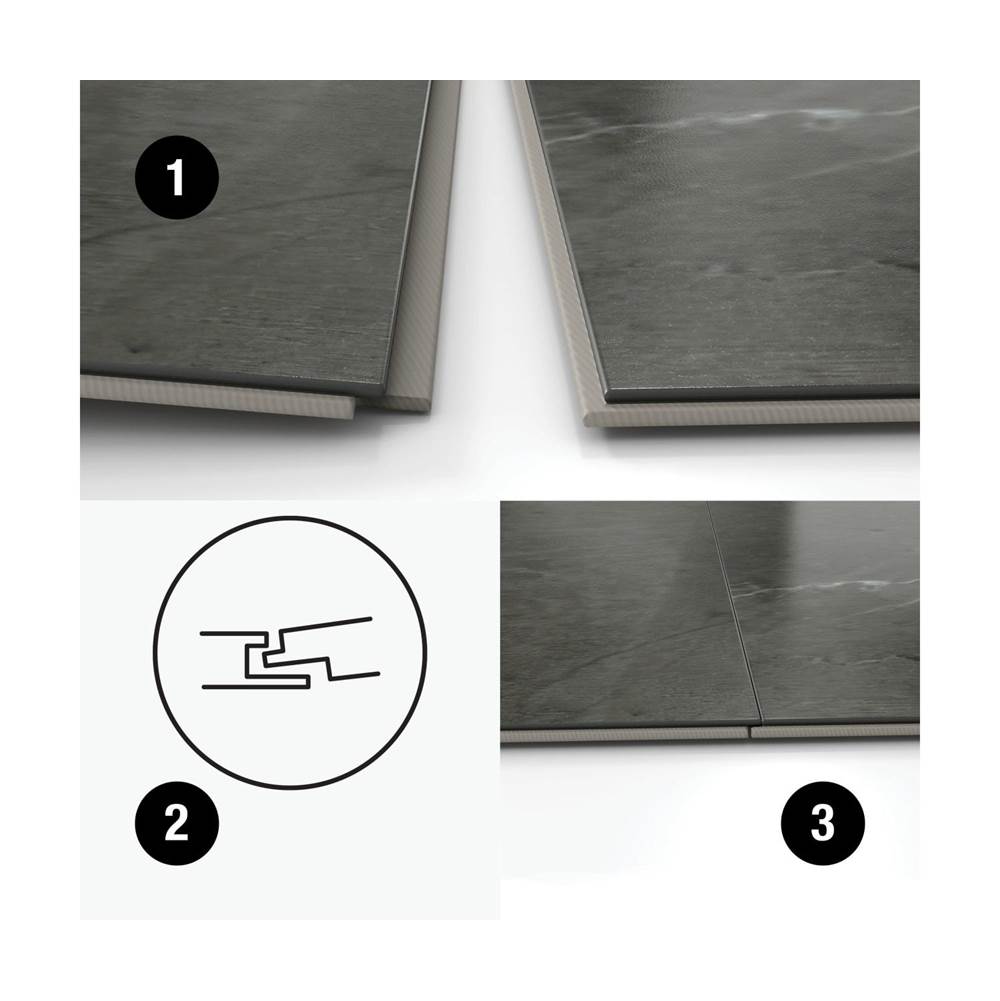 1

2

3